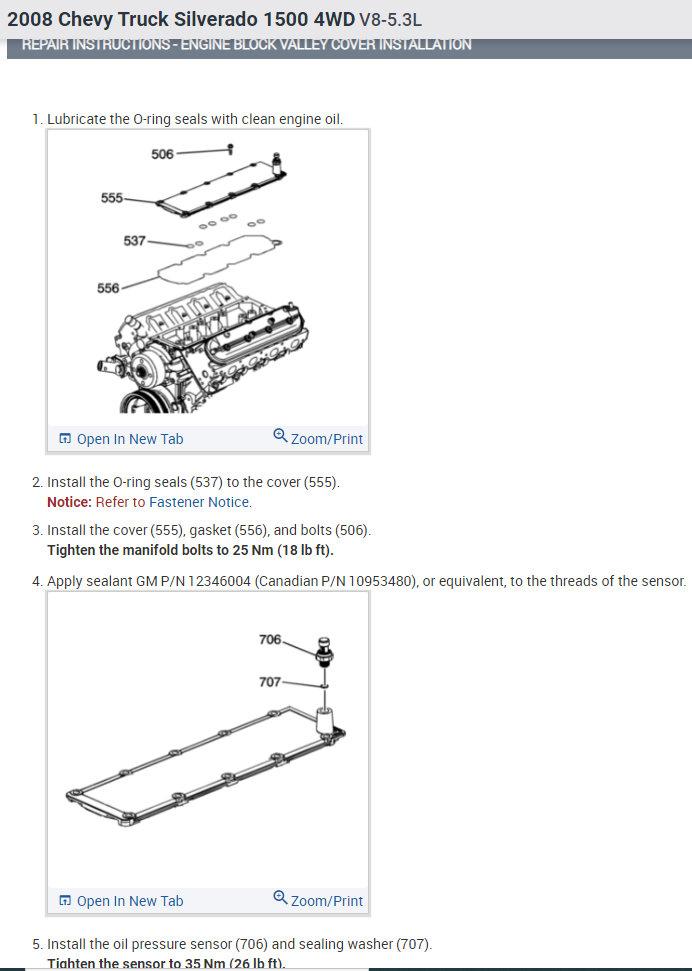 2008 Chevy Truck Silverado 1500 4WD V8-5.3L

REPAIR INSTRUCTIONS - ENGINE BLOCK VALLEY COVER INSTALLATION

1. Lubricate the O-ring seals with clean engine oil.

506
555
537
556

Open In New Tab
Zoom/Print

2. Install the O-ring seals (537) to the cover (555).
Notice: Refer to Fastener Notice.

3. Install the cover (555), gasket (556), and bolts (506).
Tighten the manifold bolts to 25 Nm (18 lb ft).

4. Apply sealant GM P/N 12346004 (Canadian P/N 10953480), or equivalent, to the threads of the sensor.

706
707

Open In New Tab
Zoom/Print

5. Install the oil pressure sensor (706) and sealing washer (707).
Tighten the sensor to 35 Nm (26 lb ft).