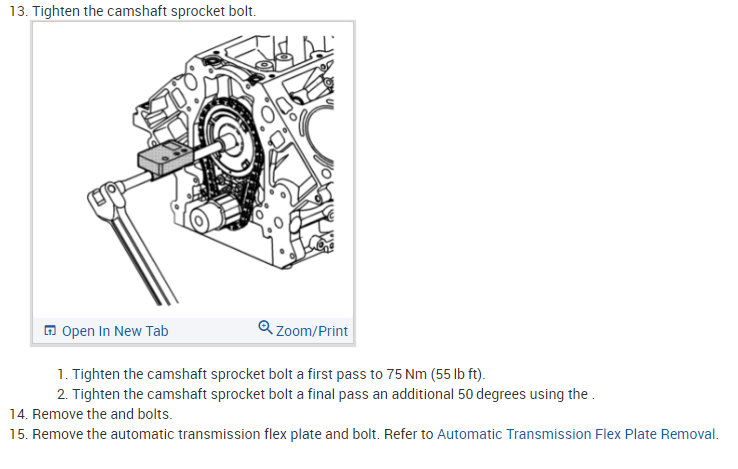 13. Tighten the camshaft sprocket bolt.

Open In New Tab

Zoom/Print

1. Tighten the camshaft sprocket bolt a first pass to 75 Nm (55 lb ft).
2. Tighten the camshaft sprocket bolt a final pass an additional 50 degrees using the .

14. Remove the and bolts.

15. Remove the automatic transmission flex plate and bolt. Refer to Automatic Transmission Flex Plate Removal.