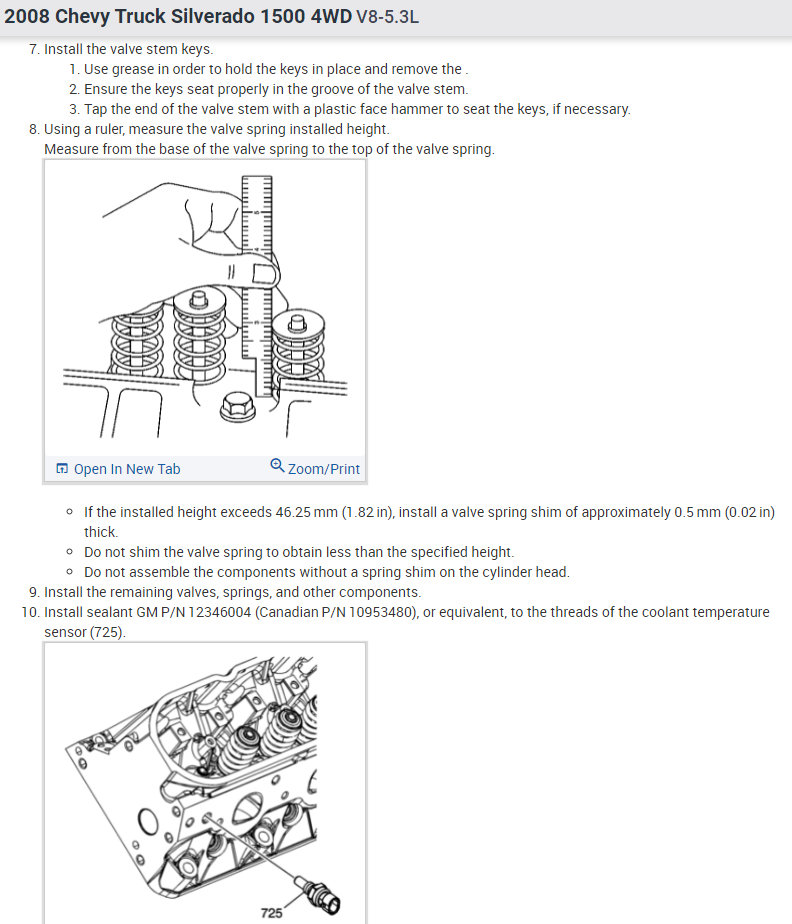 2008 Chevy Truck Silverado 1500 4WD V8-5.3L

7. Install the valve stem keys.
1. Use grease in order to hold the keys in place and remove the .
2. Ensure the keys seat properly in the groove of the valve stem.
3. Tap the end of the valve stem with a plastic face hammer to seat the keys, if necessary.
8. Using a ruler, measure the valve spring installed height.
Measure from the base of the valve spring to the top of the valve spring.

Open In New Tab
Zoom/Print

- If the installed height exceeds 46.25 mm (1.82 in), install a valve spring shim of approximately 0.5 mm (0.02 in) thick.
- Do not shim the valve spring to obtain less than the specified height.
- Do not assemble the components without a spring shim on the cylinder head.
9. Install the remaining valves, springs, and other components.
10. Install sealant GM P/N 12346004 (Canadian P/N 10953480), or equivalent, to the threads of the coolant temperature sensor (725).

725