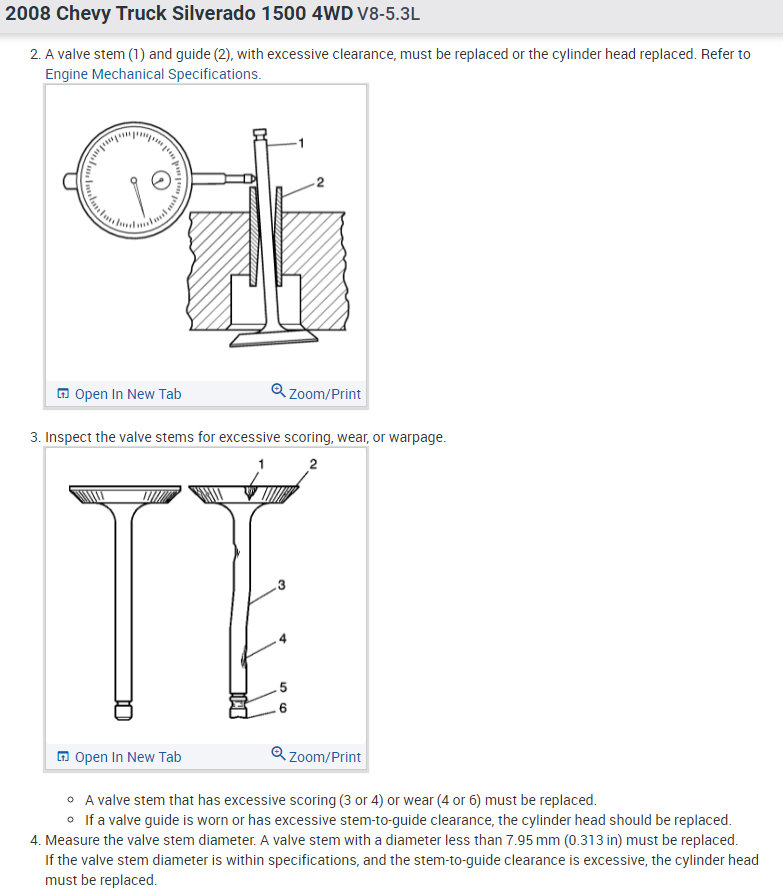 2008 Chevy Truck Silverado 1500 4WD V8-5.3L

2. A valve stem (1) and guide (2), with excessive clearance, must be replaced or the cylinder head replaced. Refer to Engine Mechanical Specifications.

1
2

Open In New Tab
Zoom/Print

3. Inspect the valve stems for excessive scoring, wear, or warpage.

1
2
3
4
5
6

Open In New Tab
Zoom/Print

◦ A valve stem that has excessive scoring (3 or 4) or wear (4 or 6) must be replaced.
◦ If a valve guide is worn or has excessive stem-to-guide clearance, the cylinder head should be replaced.

4. Measure the valve stem diameter. A valve stem with a diameter less than 7.95 mm (0.313 in) must be replaced. If the valve stem diameter is within specifications, and the stem-to-guide clearance is excessive, the cylinder head must be replaced.