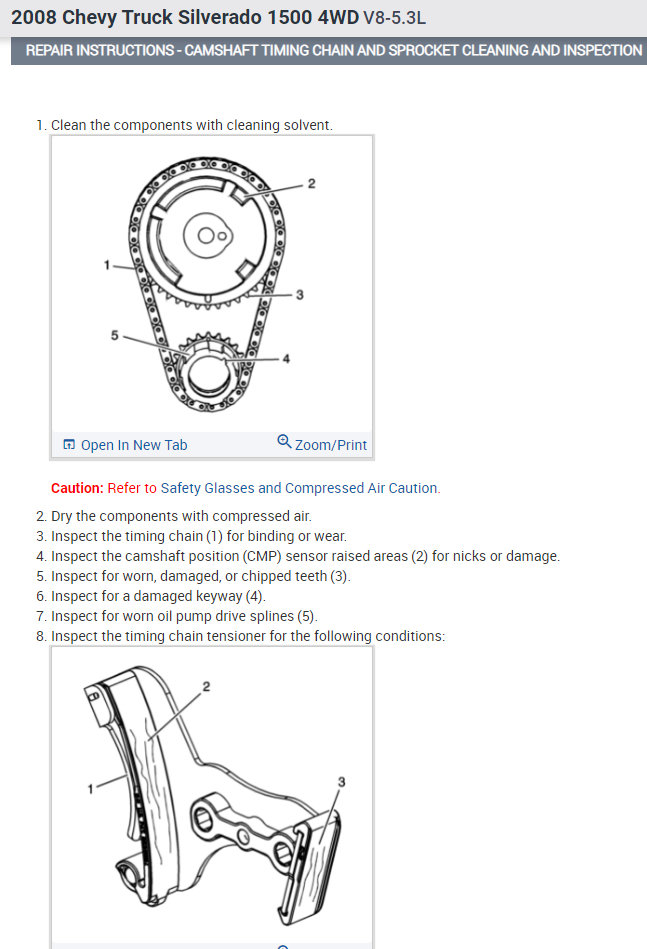 2008 Chevy Truck Silverado 1500 4WD V8-5.3L

REPAIR INSTRUCTIONS - CAMSHAFT TIMING CHAIN AND SPROCKET CLEANING AND INSPECTION

1. Clean the components with cleaning solvent.

2
1
3
5
4

Open In New Tab
Zoom/Print

Caution: Refer to Safety Glasses and Compressed Air Caution.

2. Dry the components with compressed air.
3. Inspect the timing chain (1) for binding or wear.
4. Inspect the camshaft position (CMP) sensor raised areas (2) for nicks or damage.
5. Inspect for worn, damaged, or chipped teeth (3).
6. Inspect for a damaged keyway (4).
7. Inspect for worn oil pump drive splines (5).
8. Inspect the timing chain tensioner for the following conditions:

2
1
3