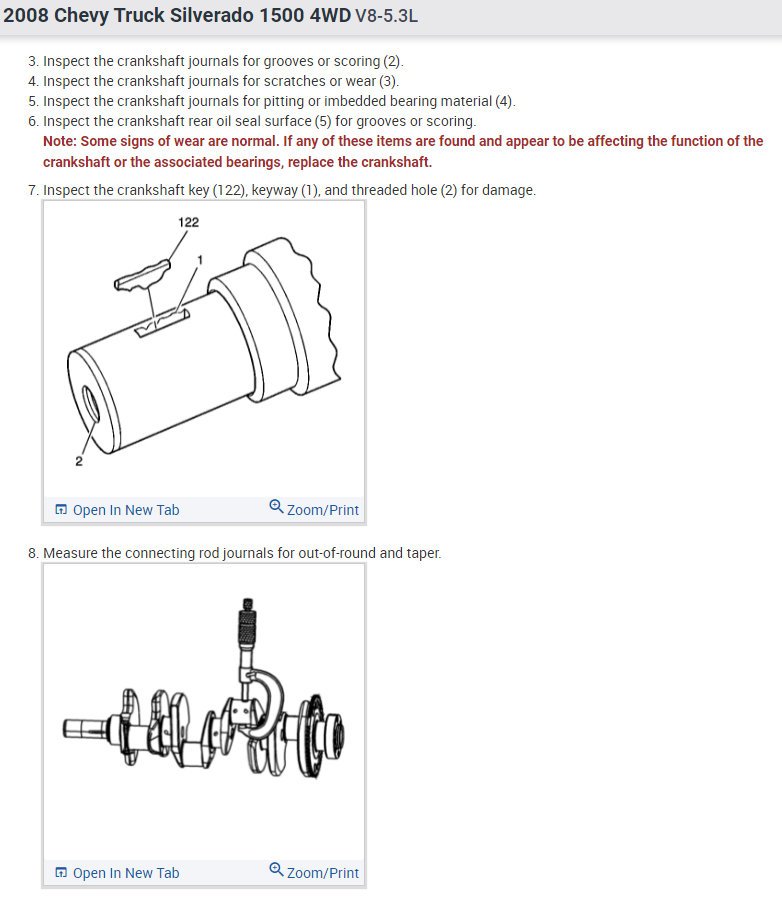 2008 Chevy Truck Silverado 1500 4WD V8-5.3L

3. Inspect the crankshaft journals for grooves or scoring (2).
4. Inspect the crankshaft journals for scratches or wear (3).
5. Inspect the crankshaft journals for pitting or imbedded bearing material (4).
6. Inspect the crankshaft rear oil seal surface (5) for grooves or scoring.
Note: Some signs of wear are normal. If any of these items are found and appear to be affecting the function of the crankshaft or the associated bearings, replace the crankshaft.

7. Inspect the crankshaft key (122), keyway (1), and threaded hole (2) for damage.

122
1
2

Open In New Tab
Zoom/Print

8. Measure the connecting rod journals for out-of-round and taper.

Open In New Tab
Zoom/Print