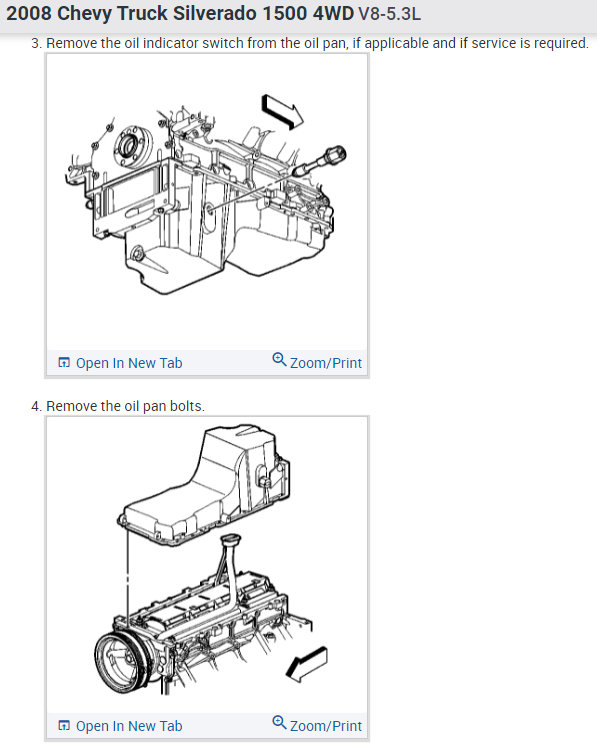 2008 Chevy Truck Silverado 1500 4WD V8-5.3L

3. Remove the oil indicator switch from the oil pan, if applicable and if service is required.

Open In New Tab
Zoom/Print

4. Remove the oil pan bolts.

Open In New Tab
Zoom/Print