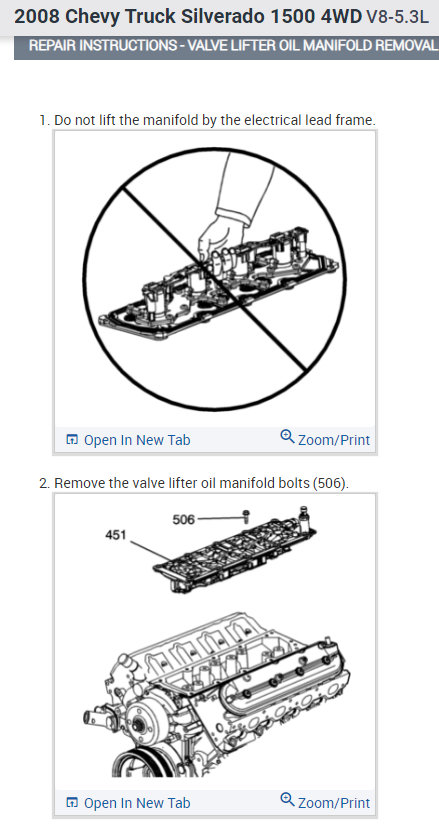 2008 Chevy Truck Silverado 1500 4WD V8-5.3L

REPAIR INSTRUCTIONS - VALVE LIFTER OIL MANIFOLD REMOVAL

1. Do not lift the manifold by the electrical lead frame.

Open In New Tab

Zoom/Print

2. Remove the valve lifter oil manifold bolts (506).

506

451

Open In New Tab

Zoom/Print