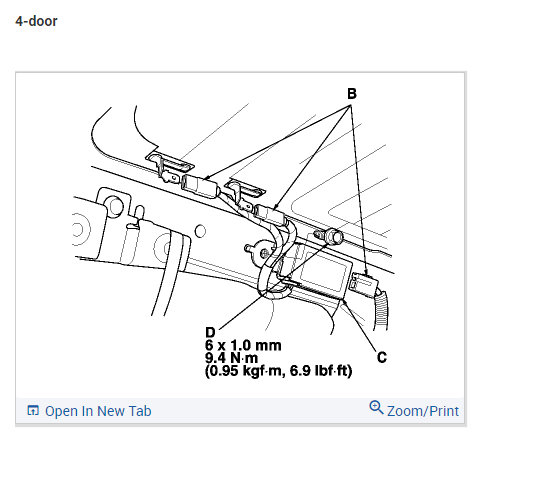 4-door

B

D
6 x 1.0 mm
9.4 N·m
(0.95 kgf·m, 6.9 lbf·ft)

C

Open In New Tab

Zoom/Print