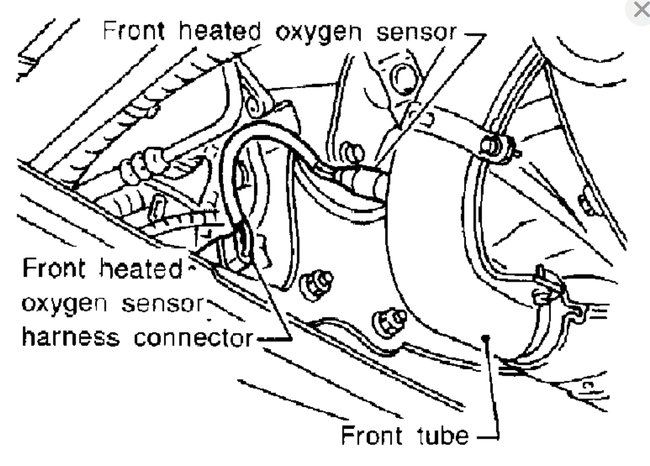 Front heated oxygen sensor

Front heated oxygen sensor harness connector

Front tube