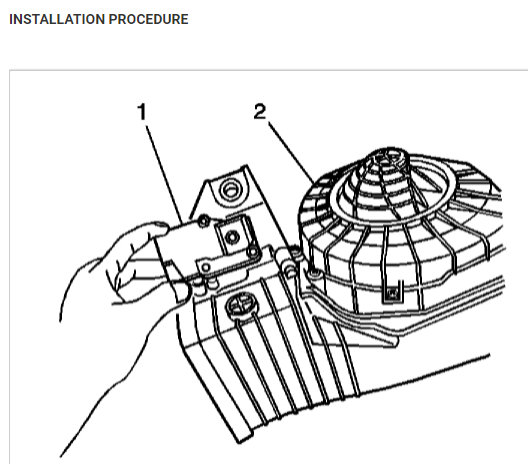 INSTALLATION PROCEDURE

1

2