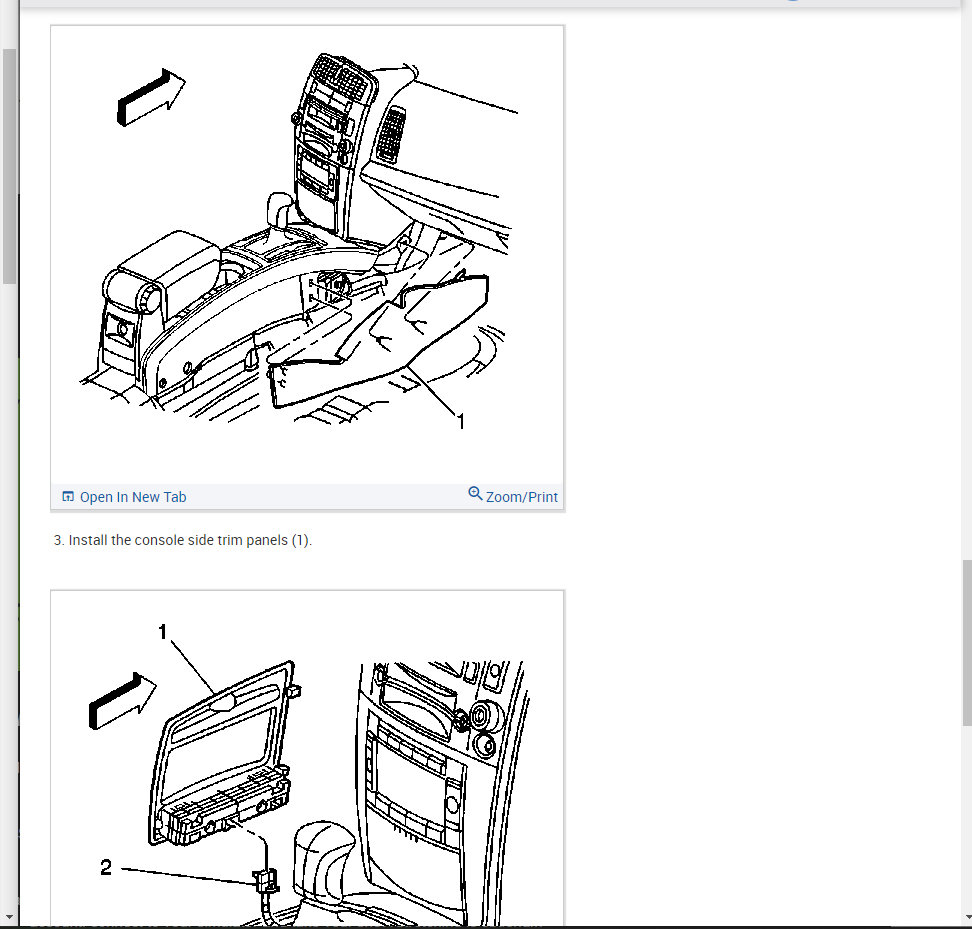 1

Open In New Tab

Zoom/Print

3. Install the console side trim panels (1).

1

2