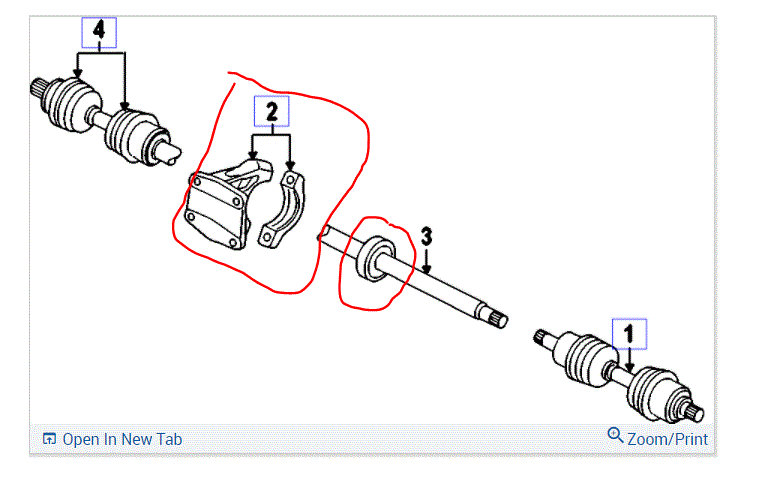 4

2

3

1

Open In New Tab

Zoom/Print