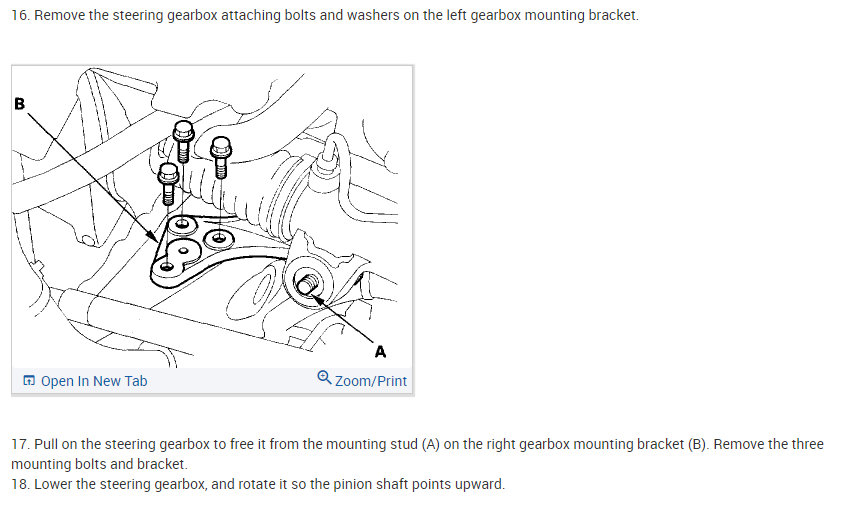 16. Remove the steering gearbox attaching bolts and washers on the left gearbox mounting bracket.

B

A

Open In New Tab

Zoom/Print

17. Pull on the steering gearbox to free it from the mounting stud (A) on the right gearbox mounting bracket (B). Remove the three mounting bolts and bracket.
18. Lower the steering gearbox, and rotate it so the pinion shaft points upward.