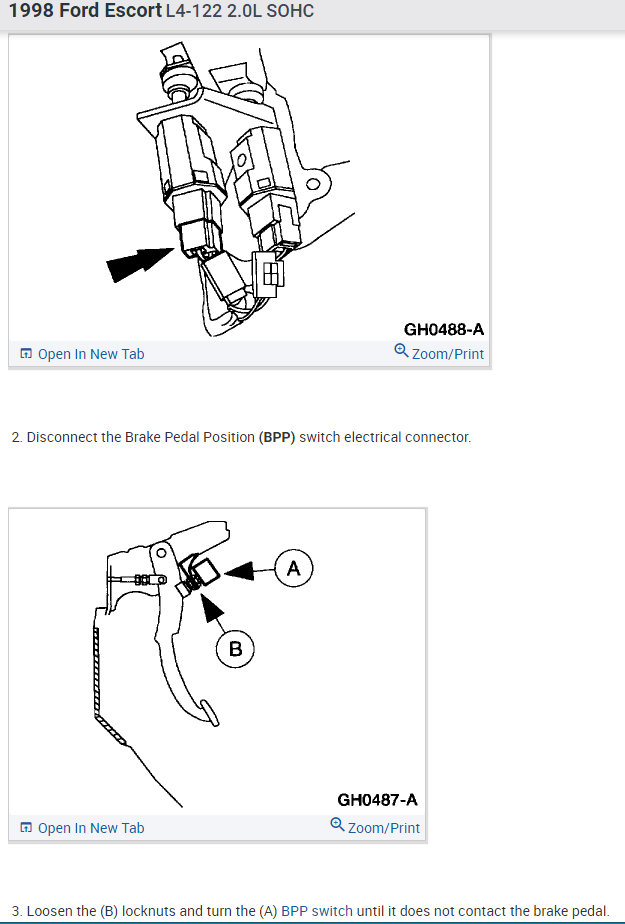 1998 Ford Escort L4-122 2.0L SOHC

GH0488-A

Open In New Tab

Zoom/Print

2. Disconnect the Brake Pedal Position (BPP) switch electrical connector.

A

B

GH0487-A

Open In New Tab

Zoom/Print

3. Loosen the (B) locknuts and turn the (A) BPP switch until it does not contact the brake pedal.