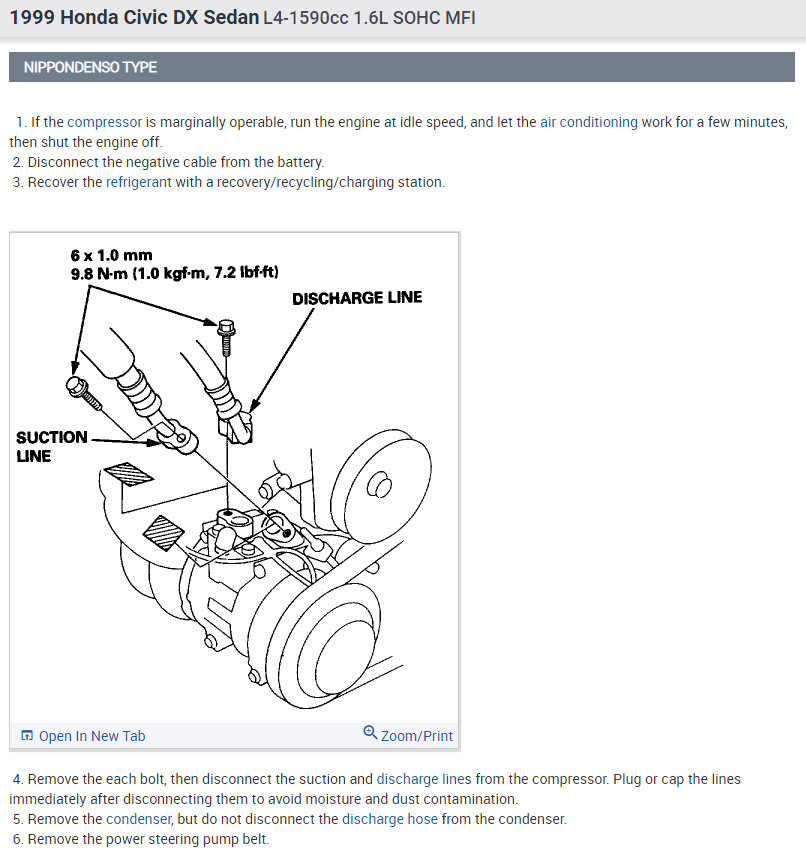 1999 Honda Civic DX Sedan L4-1590cc 1.6L SOHC MFI

NIPPONDENSO TYPE

1. If the compressor is marginally operable, run the engine at idle speed, and let the air conditioning work for a few minutes, then shut the engine off.
2. Disconnect the negative cable from the battery.
3. Recover the refrigerant with a recovery/recycling/charging station.

6 x 1.0 mm
9.8 N·m (1.0 kgf·m, 7.2 lbf·ft)

DISCHARGE LINE

SUCTION LINE

Open In New Tab

Zoom/Print

4. Remove the each bolt, then disconnect the suction and discharge lines from the compressor. Plug or cap the lines immediately after disconnecting them to avoid moisture and dust contamination.
5. Remove the condenser, but do not disconnect the discharge hose from the condenser.
6. Remove the power steering pump belt.