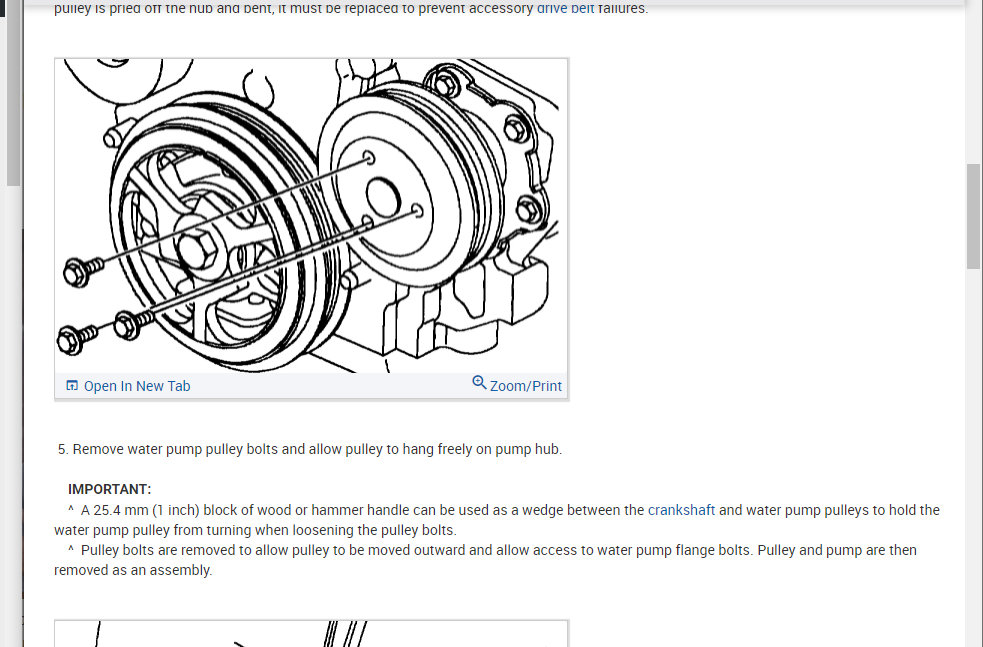 pulley is pried off the hub and bent, it must be replaced to prevent accessory drive belt failures.

Open In New Tab
Zoom/Print

5. Remove water pump pulley bolts and allow pulley to hang freely on pump hub.

IMPORTANT:
^ A 25.4 mm (1 inch) block of wood or hammer handle can be used as a wedge between the crankshaft and water pump pulleys to hold the water pump pulley from turning when loosening the pulley bolts.
^ Pulley bolts are removed to allow pulley to be moved outward and allow access to water pump flange bolts. Pulley and pump are then removed as an assembly.