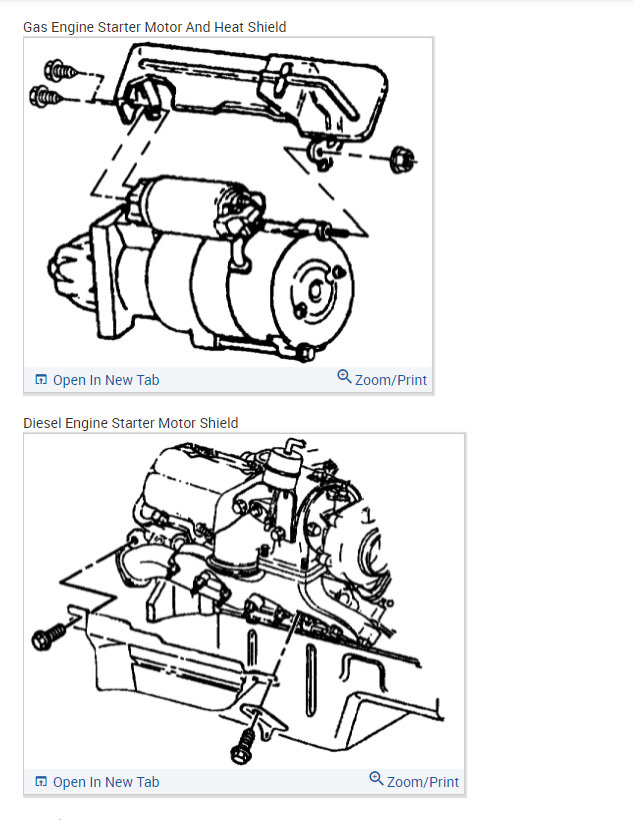 Gas Engine Starter Motor And Heat Shield

Open In New Tab

Zoom/Print

Diesel Engine Starter Motor Shield

Open In New Tab

Zoom/Print