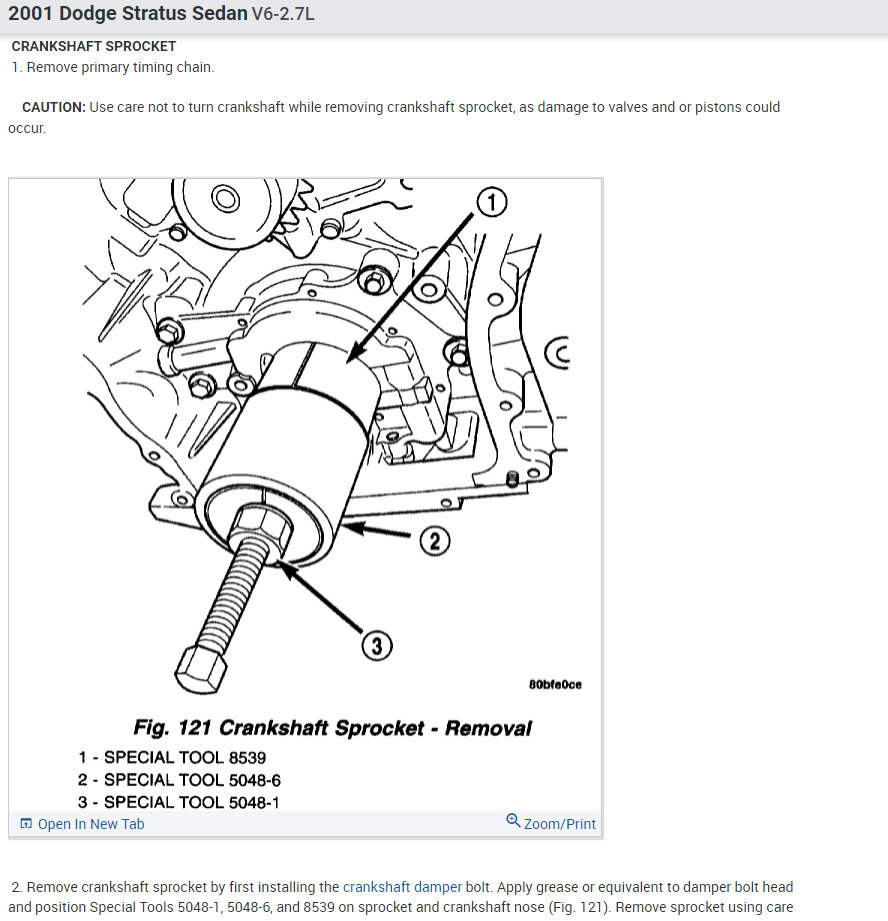 2001 Dodge Stratus Sedan V6-2.7L

CRANKSHAFT SPROCKET
1. Remove primary timing chain.

CAUTION: Use care not to turn crankshaft while removing crankshaft sprocket, as damage to valves and or pistons could occur.

1

2

3

80bfe0ce

Fig. 121 Crankshaft Sprocket - Removal
1 - SPECIAL TOOL 8539
2 - SPECIAL TOOL 5048-6
3 - SPECIAL TOOL 5048-1

Open In New Tab

Zoom/Print

2. Remove crankshaft sprocket by first installing the crankshaft damper bolt. Apply grease or equivalent to damper bolt head and position Special Tools 5048-1, 5048-6, and 8539 on sprocket and crankshaft nose (Fig. 121). Remove sprocket using care