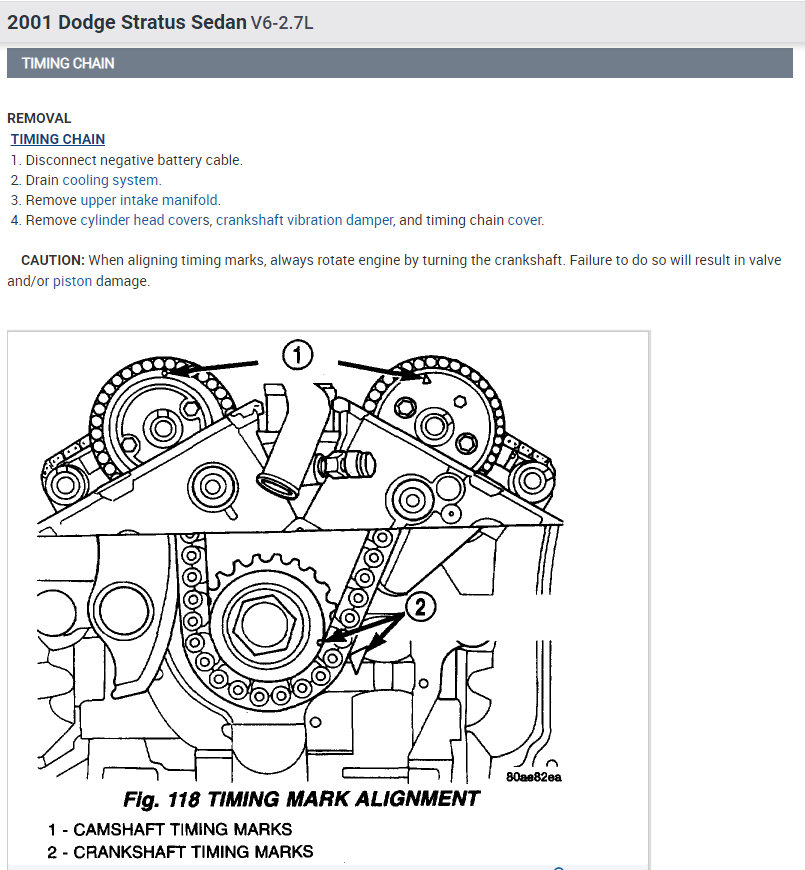 2001 Dodge Stratus Sedan V6-2.7L

TIMING CHAIN

REMOVAL
TIMING CHAIN
1. Disconnect negative battery cable.
2. Drain cooling system.
3. Remove upper intake manifold.
4. Remove cylinder head covers, crankshaft vibration damper, and timing chain cover.

CAUTION: When aligning timing marks, always rotate engine by turning the crankshaft. Failure to do so will result in valve and/or piston damage.

1
2
80ae82ea
Fig. 118 TIMING MARK ALIGNMENT
1 - CAMSHAFT TIMING MARKS
2 - CRANKSHAFT TIMING MARKS