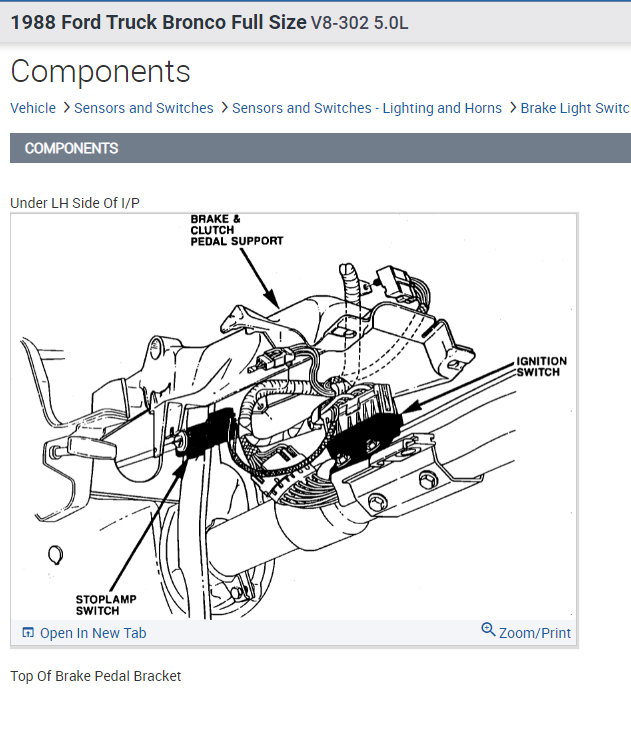 1988 Ford Truck Bronco Full Size V8-302 5.0L

Components

Vehicle > Sensors and Switches > Sensors and Switches - Lighting and Horns > Brake Light Switc

COMPONENTS

Under LH Side Of I/P

BRAKE & CLUTCH PEDAL SUPPORT

IGNITION SWITCH

STOPLAMP SWITCH

Open In New Tab

Zoom/Print

Top Of Brake Pedal Bracket