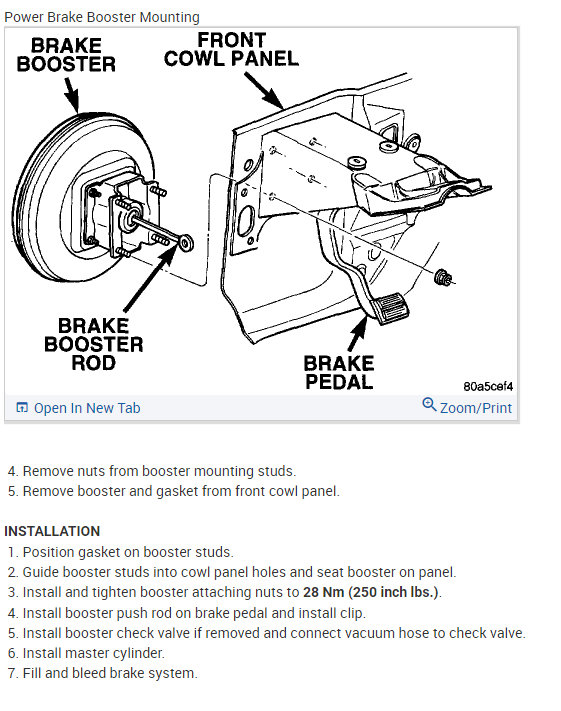 Power Brake Booster Mounting

BRAKE BOOSTER

FRONT COWL PANEL

BRAKE BOOSTER ROD

BRAKE PEDAL

80a5cef4

Open In New Tab

Zoom/Print

4. Remove nuts from booster mounting studs.
5. Remove booster and gasket from front cowl panel.

INSTALLATION
1. Position gasket on booster studs.
2. Guide booster studs into cowl panel holes and seat booster on panel.
3. Install and tighten booster attaching nuts to 28 Nm (250 inch lbs.).
4. Install booster push rod on brake pedal and install clip.
5. Install booster check valve if removed and connect vacuum hose to check valve.
6. Install master cylinder.
7. Fill and bleed brake system.