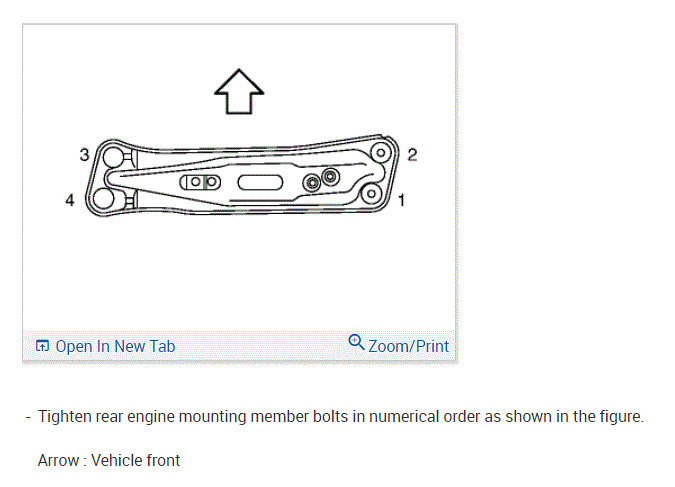 3
2
4
1

Open In New Tab
Zoom/Print

- Tighten rear engine mounting member bolts in numerical order as shown in the figure.

Arrow : Vehicle front