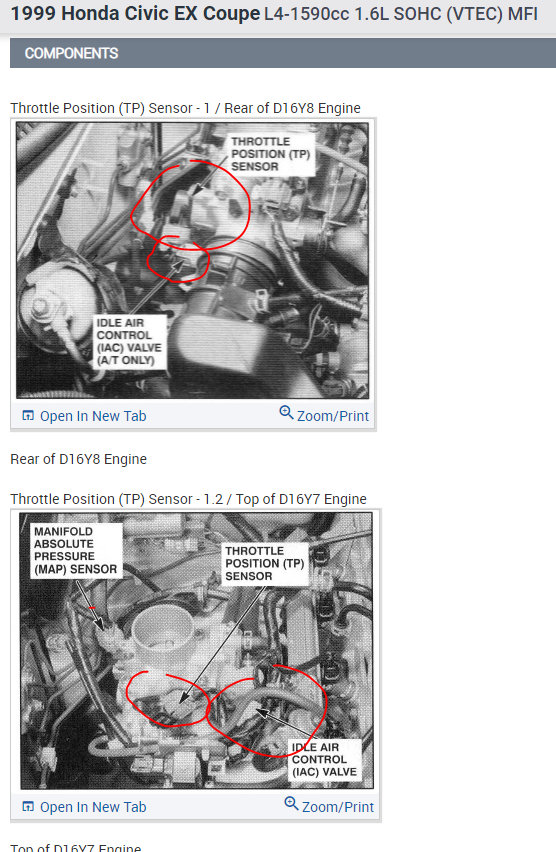 1999 Honda Civic EX Coupe L4-1590cc 1.6L SOHC (VTEC) MFI

COMPONENTS

Throttle Position (TP) Sensor - 1 / Rear of D16Y8 Engine

THROTTLE POSITION (TP) SENSOR

IDLE AIR CONTROL (IAC) VALVE (A/T ONLY)

Open In New Tab

Zoom/Print

Rear of D16Y8 Engine

Throttle Position (TP) Sensor - 1.2 / Top of D16Y7 Engine

MANIFOLD ABSOLUTE PRESSURE (MAP) SENSOR

THROTTLE POSITION (TP) SENSOR

IDLE AIR CONTROL (IAC) VALVE

Open In New Tab

Zoom/Print

Top of D16Y7 Engine