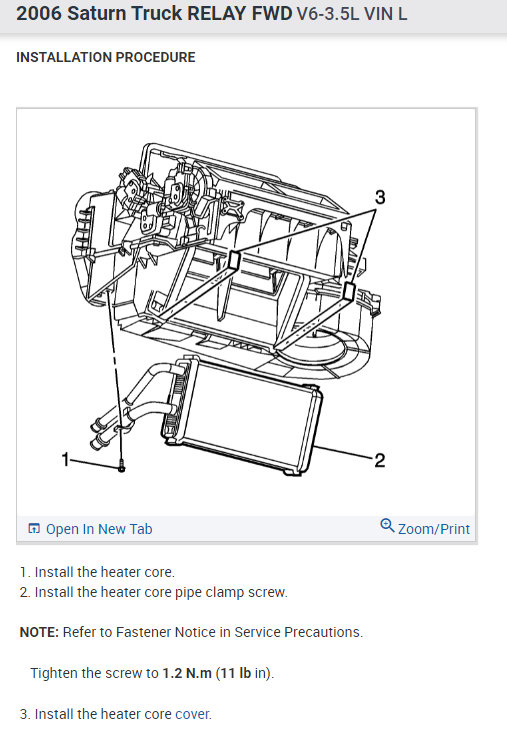 2006 Saturn Truck RELAY FWD V6-3.5L VIN L

INSTALLATION PROCEDURE

3

1

2

Open In New Tab

Zoom/Print

1. Install the heater core.
2. Install the heater core pipe clamp screw.

NOTE: Refer to Fastener Notice in Service Precautions.

Tighten the screw to 1.2 N.m (11 lb in).

3. Install the heater core cover.