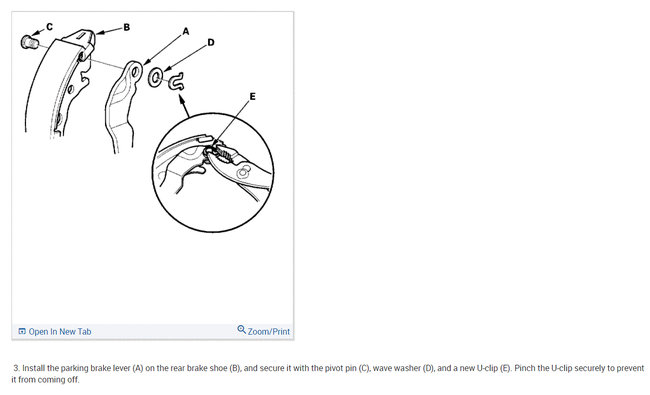 C
B
A
D
E

Open In New Tab
Zoom/Print

3. Install the parking brake lever (A) on the rear brake shoe (B), and secure it with the pivot pin (C), wave washer (D), and a new U-clip (E). Pinch the U-clip securely to prevent it from coming off.