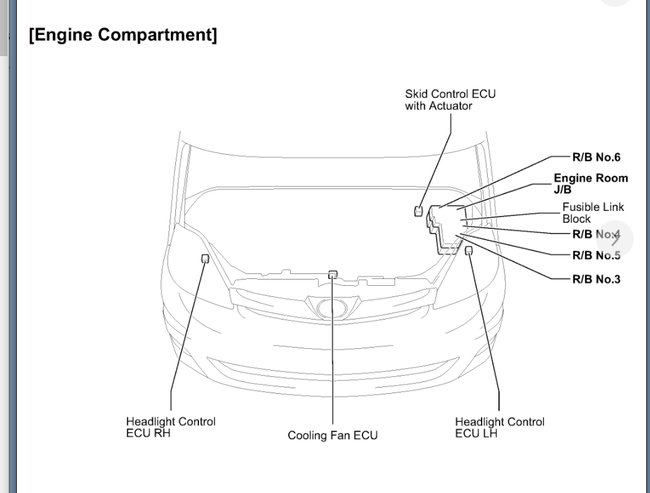 [Engine Compartment]

Skid Control ECU with Actuator

R/B No.6

Engine Room J/B

Fusible Link Block

R/B No.4

R/B No.5

R/B No.3

Headlight Control ECU RH

Cooling Fan ECU

Headlight Control ECU LH