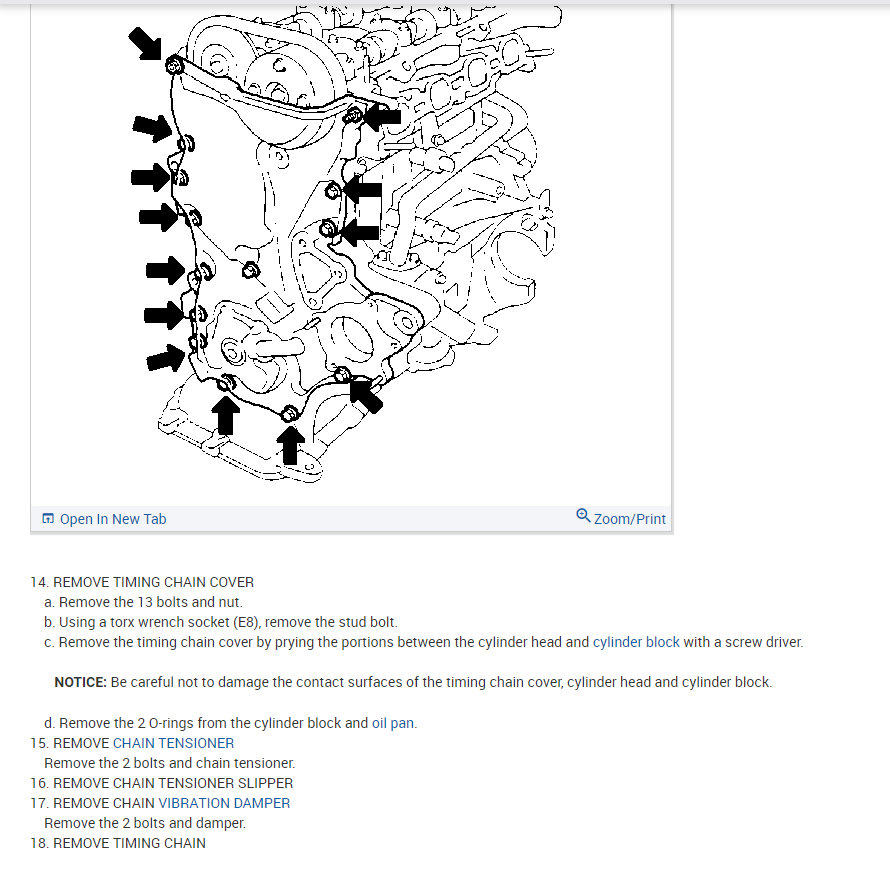 Open In New Tab

Zoom/Print

14. REMOVE TIMING CHAIN COVER
a. Remove the 13 bolts and nut.
b. Using a torx wrench socket (E8), remove the stud bolt.
c. Remove the timing chain cover by prying the portions between the cylinder head and cylinder block with a screw driver.

NOTICE: Be careful not to damage the contact surfaces of the timing chain cover, cylinder head and cylinder block.

d. Remove the 2 O-rings from the cylinder block and oil pan.
15. REMOVE CHAIN TENSIONER
Remove the 2 bolts and chain tensioner.
16. REMOVE CHAIN TENSIONER SLIPPER
17. REMOVE CHAIN VIBRATION DAMPER
Remove the 2 bolts and damper.
18. REMOVE TIMING CHAIN