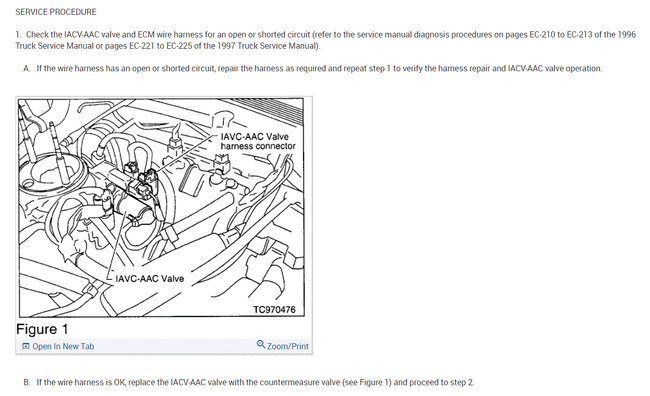 SERVICE PROCEDURE

1. Check the IACV-AAC valve and ECM wire harness for an open or shorted circuit (refer to the service manual diagnosis procedures on pages EC-210 to EC-213 of the 1996 Truck Service Manual or pages EC-221 to EC-225 of the 1997 Truck Service Manual).

A. If the wire harness has an open or shorted circuit, repair the harness as required and repeat step 1 to verify the harness repair and IACV-AAC valve operation.

IAVC-AAC Valve harness connector

IAVC-AAC Valve

TC970476

Figure 1

Open In New Tab

Zoom/Print

B. If the wire harness is OK, replace the IACV-AAC valve with the countermeasure valve (see Figure 1) and proceed to step 2.