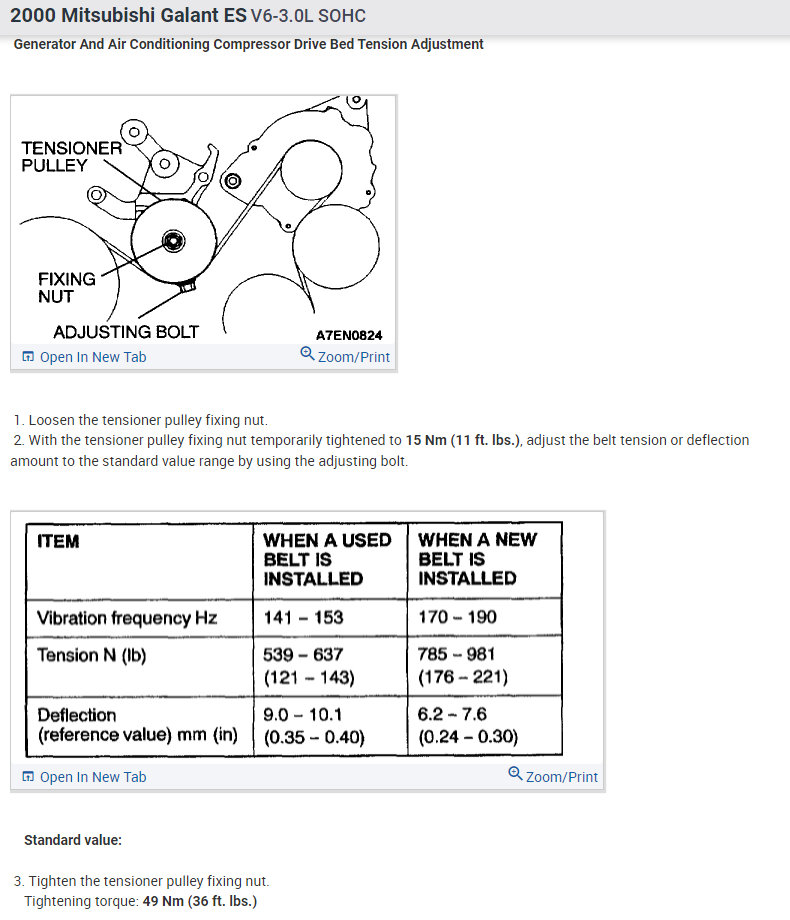 2000 Mitsubishi Galant ES V6-3.0L SOHC

Generator And Air Conditioning Compressor Drive Bed Tension Adjustment

TENSIONER PULLEY

FIXING NUT

ADJUSTING BOLT

A7EN0824

Open In New Tab

Zoom/Print

1. Loosen the tensioner pulley fixing nut.
2. With the tensioner pulley fixing nut temporarily tightened to 15 Nm (11 ft. lbs.), adjust the belt tension or deflection amount to the standard value range by using the adjusting bolt.

| ITEM | WHEN A USED BELT IS INSTALLED | WHEN A NEW BELT IS INSTALLED |
|---|---|---|
| Vibration frequency Hz | 141 – 153 | 170 – 190 |
| Tension N (lb) | 539 – 637 (121 – 143) | 785 – 981 (176 – 221) |
| Deflection (reference value) mm (in) | 9.0 – 10.1 (0.35 – 0.40) | 6.2 – 7.6 (0.24 – 0.30) |

Open In New Tab

Zoom/Print

Standard value:

3. Tighten the tensioner pulley fixing nut.
Tightening torque: 49 Nm (36 ft. lbs.)