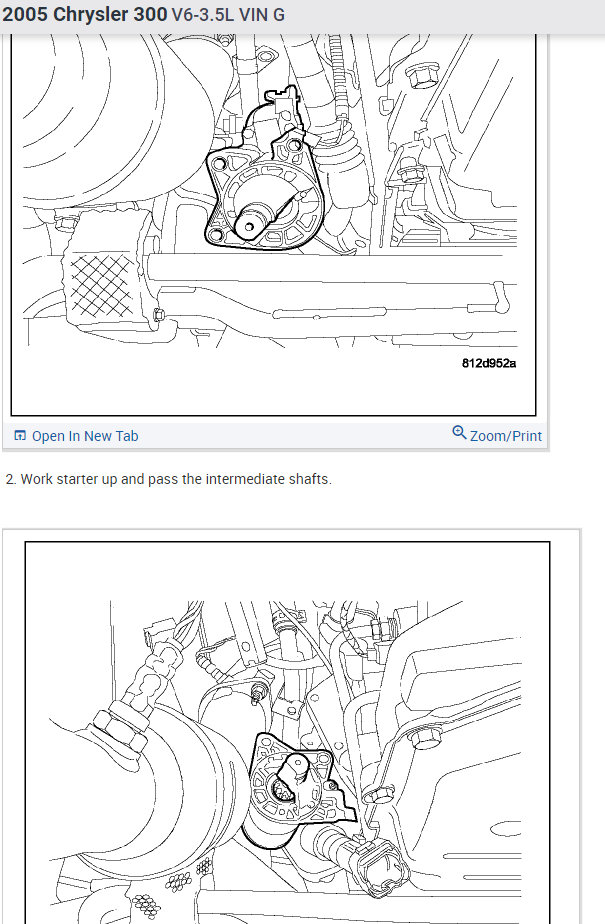 2005 Chrysler 300 V6-3.5L VIN G

812d952a

Open In New Tab

Zoom/Print

2. Work starter up and pass the intermediate shafts.