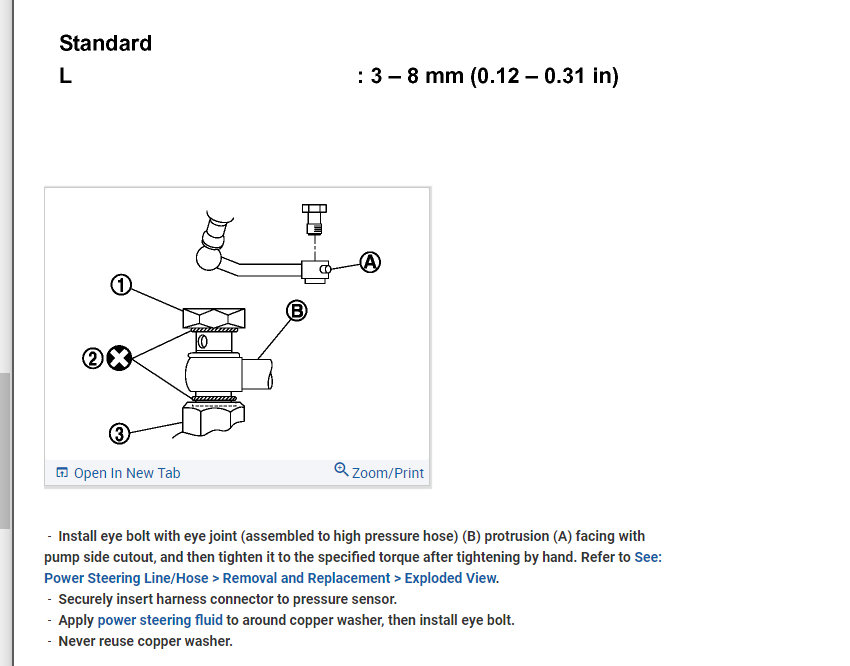 Standard
L : 3 – 8 mm (0.12 – 0.31 in)

A
1
B
2
3

Open In New Tab
Zoom/Print

- Install eye bolt with eye joint (assembled to high pressure hose) (B) protrusion (A) facing with pump side cutout, and then tighten it to the specified torque after tightening by hand. Refer to See: Power Steering Line/Hose > Removal and Replacement > Exploded View.
- Securely insert harness connector to pressure sensor.
- Apply power steering fluid to around copper washer, then install eye bolt.
- Never reuse copper washer.