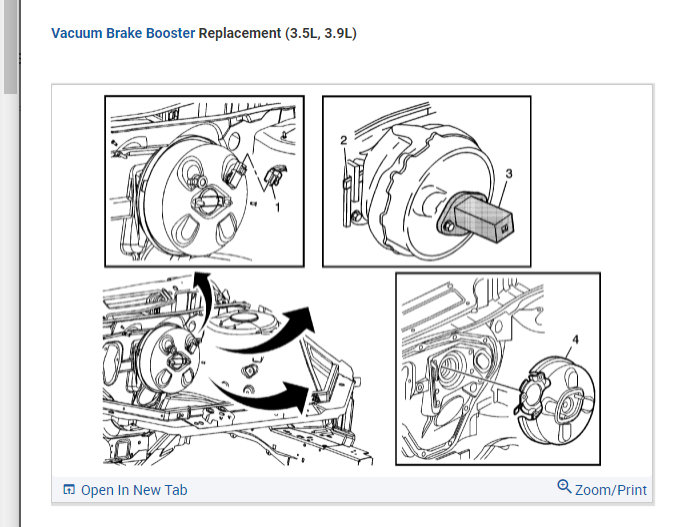 Vacuum Brake Booster Replacement (3.5L, 3.9L)

1

2

3

4

Open In New Tab

Zoom/Print