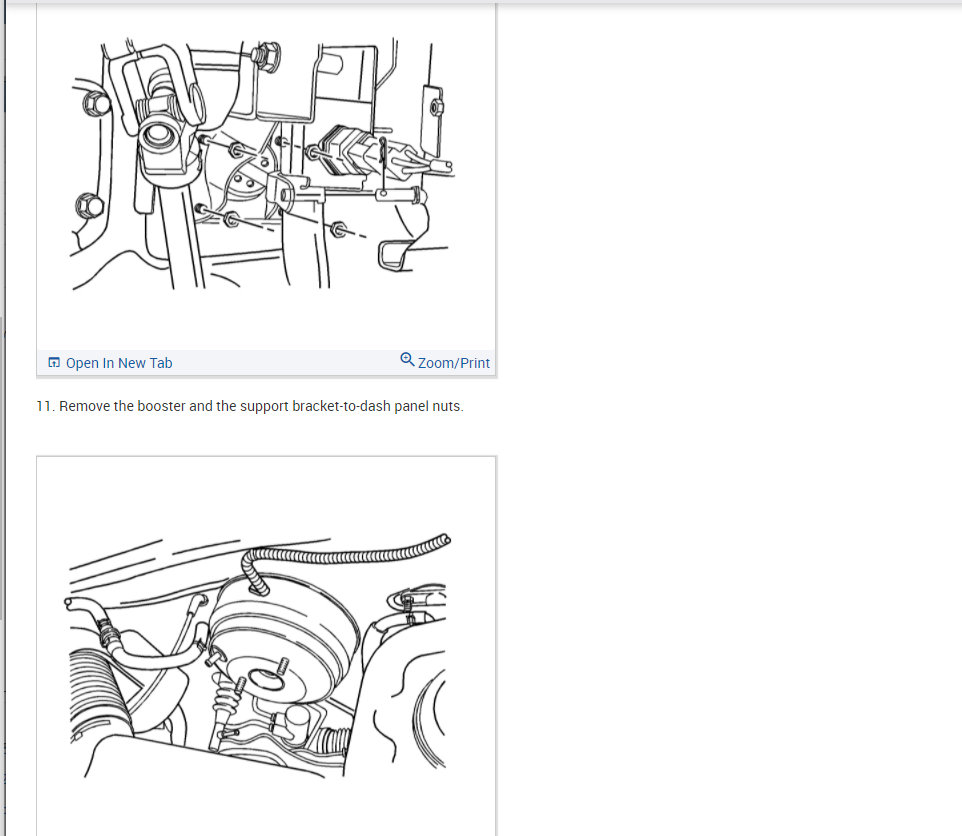 Open In New Tab

Zoom/Print

11. Remove the booster and the support bracket-to-dash panel nuts.