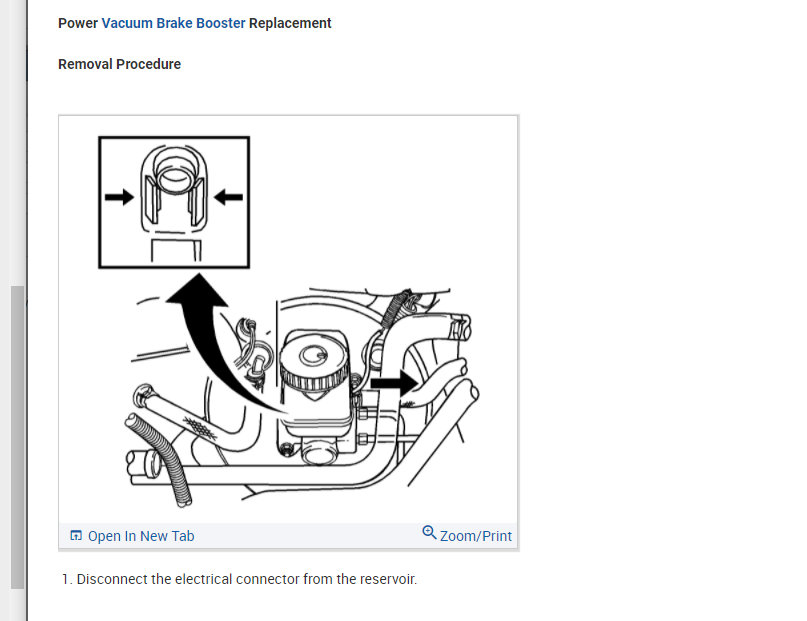 Power Vacuum Brake Booster Replacement

Removal Procedure

Open In New Tab

Zoom/Print

1. Disconnect the electrical connector from the reservoir.