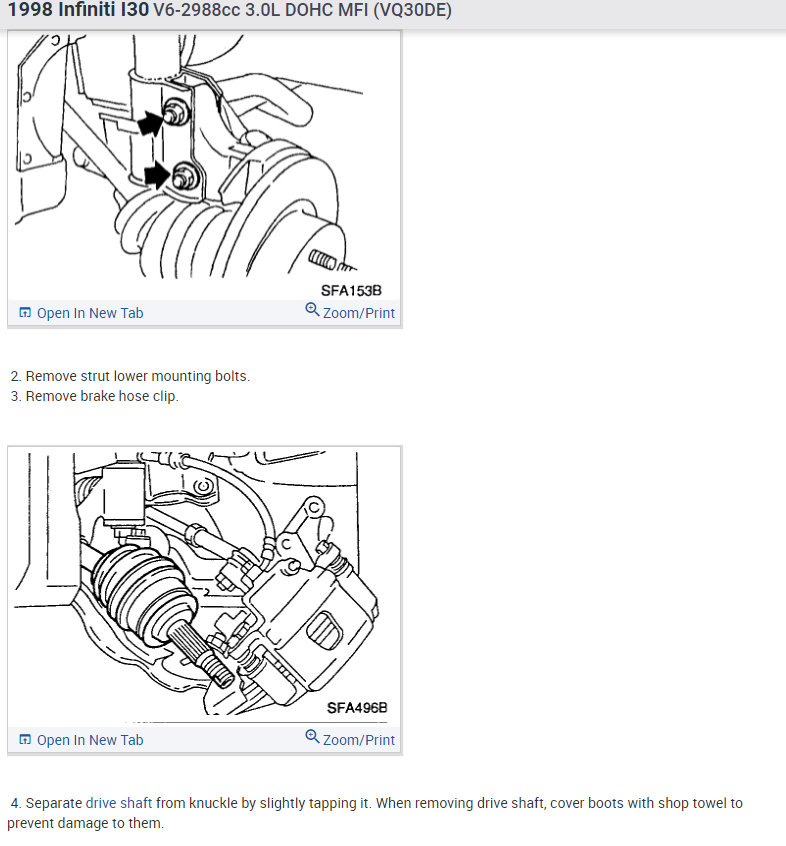 1998 Infiniti I30 V6-2988cc 3.0L DOHC MFI (VQ30DE)

SFA153B

Open In New Tab Zoom/Print

2. Remove strut lower mounting bolts.
3. Remove brake hose clip.

SFA496B

Open In New Tab Zoom/Print

4. Separate drive shaft from knuckle by slightly tapping it. When removing drive shaft, cover boots with shop towel to prevent damage to them.