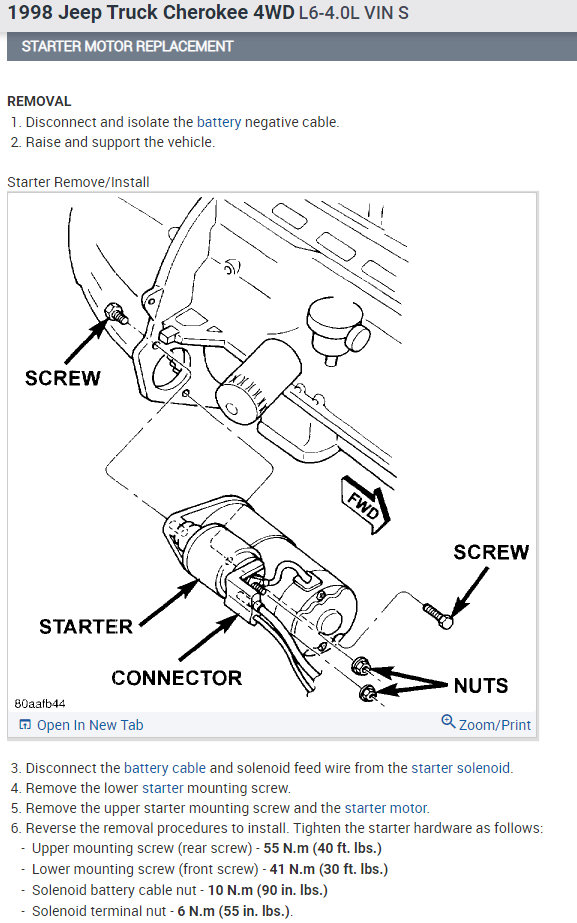 1998 Jeep Truck Cherokee 4WD L6-4.0L VIN S

STARTER MOTOR REPLACEMENT

REMOVAL

1. Disconnect and isolate the battery negative cable.
2. Raise and support the vehicle.

Starter Remove/Install

SCREW

FWD

SCREW

STARTER

CONNECTOR

NUTS

80aafb44

Open In New Tab

Zoom/Print

3. Disconnect the battery cable and solenoid feed wire from the starter solenoid.
4. Remove the lower starter mounting screw.
5. Remove the upper starter mounting screw and the starter motor.
6. Reverse the removal procedures to install. Tighten the starter hardware as follows:
- Upper mounting screw (rear screw) - 55 N.m (40 ft. lbs.)
- Lower mounting screw (front screw) - 41 N.m (30 ft. lbs.)
- Solenoid battery cable nut - 10 N.m (90 in. lbs.)
- Solenoid terminal nut - 6 N.m (55 in. lbs.).