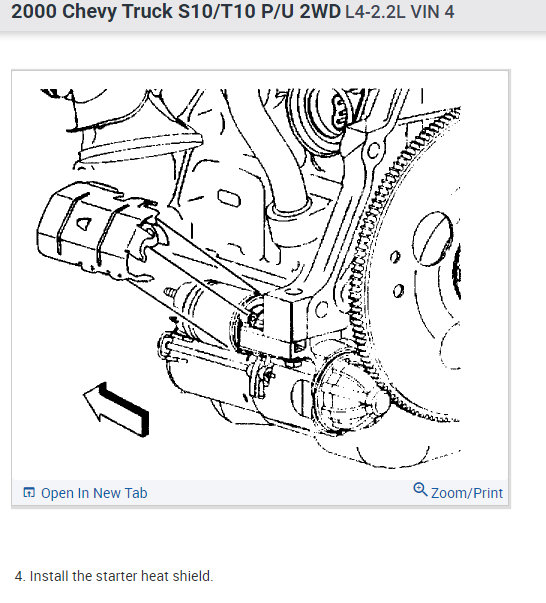 2000 Chevy Truck S10/T10 P/U 2WD L4-2.2L VIN 4

Open In New Tab

Zoom/Print

4. Install the starter heat shield.