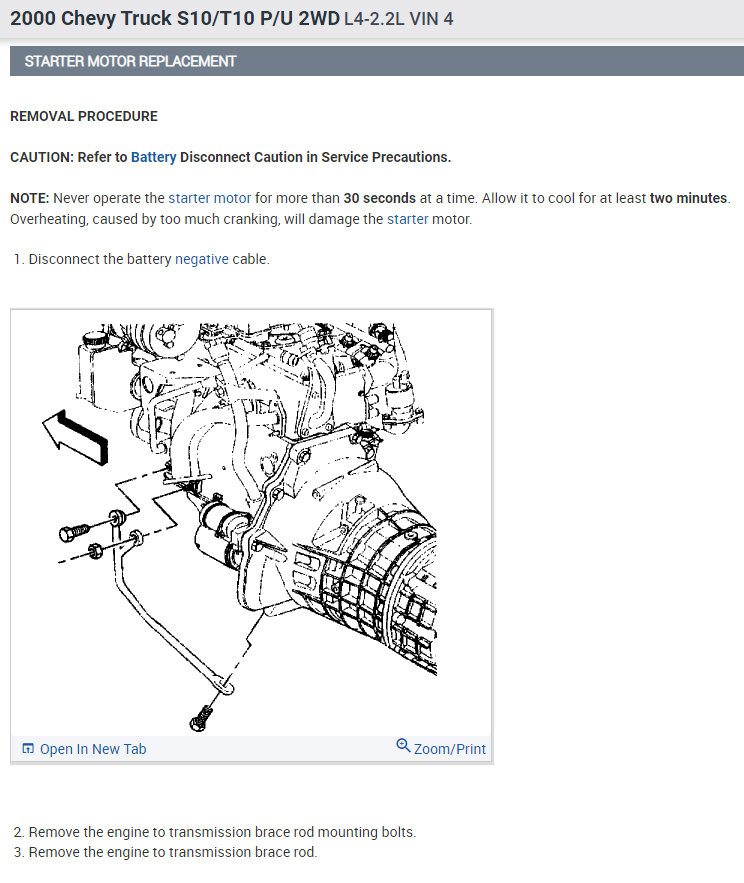 2000 Chevy Truck S10/T10 P/U 2WD L4-2.2L VIN 4

STARTER MOTOR REPLACEMENT

REMOVAL PROCEDURE

CAUTION: Refer to Battery Disconnect Caution in Service Precautions.

NOTE: Never operate the starter motor for more than 30 seconds at a time. Allow it to cool for at least two minutes. Overheating, caused by too much cranking, will damage the starter motor.

1. Disconnect the battery negative cable.

Open In New Tab

Zoom/Print

2. Remove the engine to transmission brace rod mounting bolts.
3. Remove the engine to transmission brace rod.