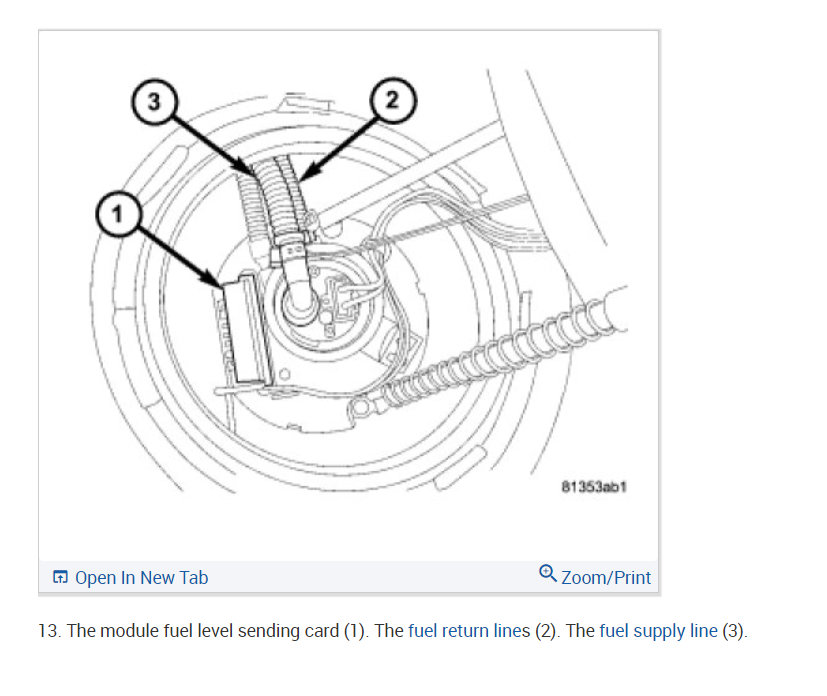 3
2
1
81353ab1

Open In New Tab
Zoom/Print

13. The module fuel level sending card (1). The fuel return lines (2). The fuel supply line (3).