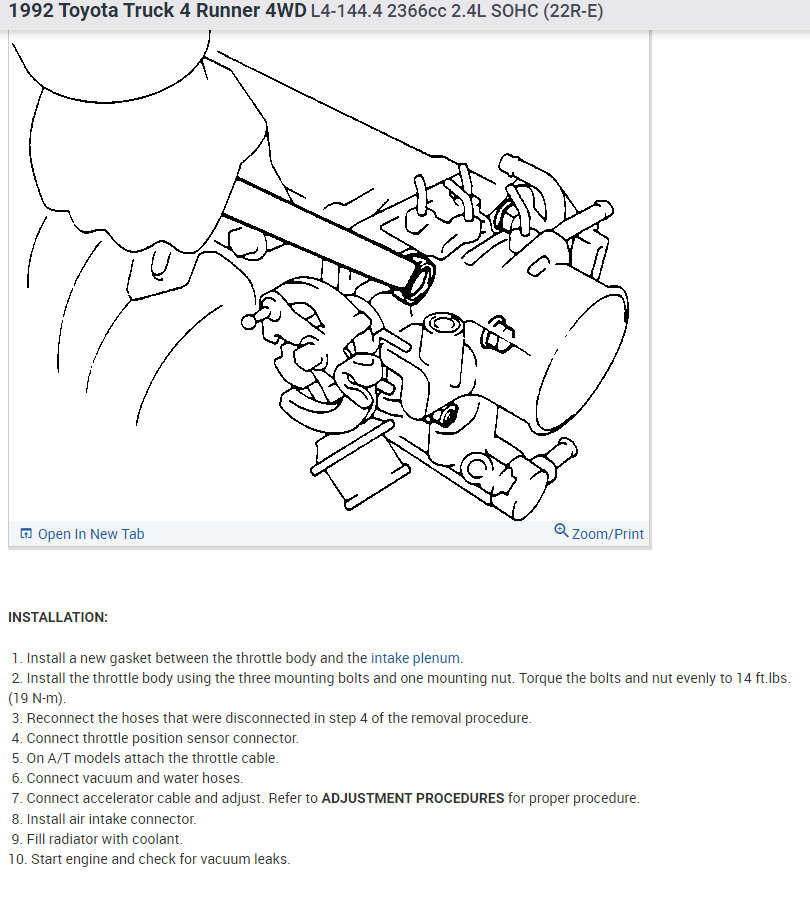 1992 Toyota Truck 4 Runner 4WD L4-144.4 2366cc 2.4L SOHC (22R-E)

Open In New Tab

Zoom/Print

INSTALLATION:

1. Install a new gasket between the throttle body and the intake plenum.
2. Install the throttle body using the three mounting bolts and one mounting nut. Torque the bolts and nut evenly to 14 ft.lbs. (19 N-m).
3. Reconnect the hoses that were disconnected in step 4 of the removal procedure.
4. Connect throttle position sensor connector.
5. On A/T models attach the throttle cable.
6. Connect vacuum and water hoses.
7. Connect accelerator cable and adjust. Refer to ADJUSTMENT PROCEDURES for proper procedure.
8. Install air intake connector.
9. Fill radiator with coolant.
10. Start engine and check for vacuum leaks.