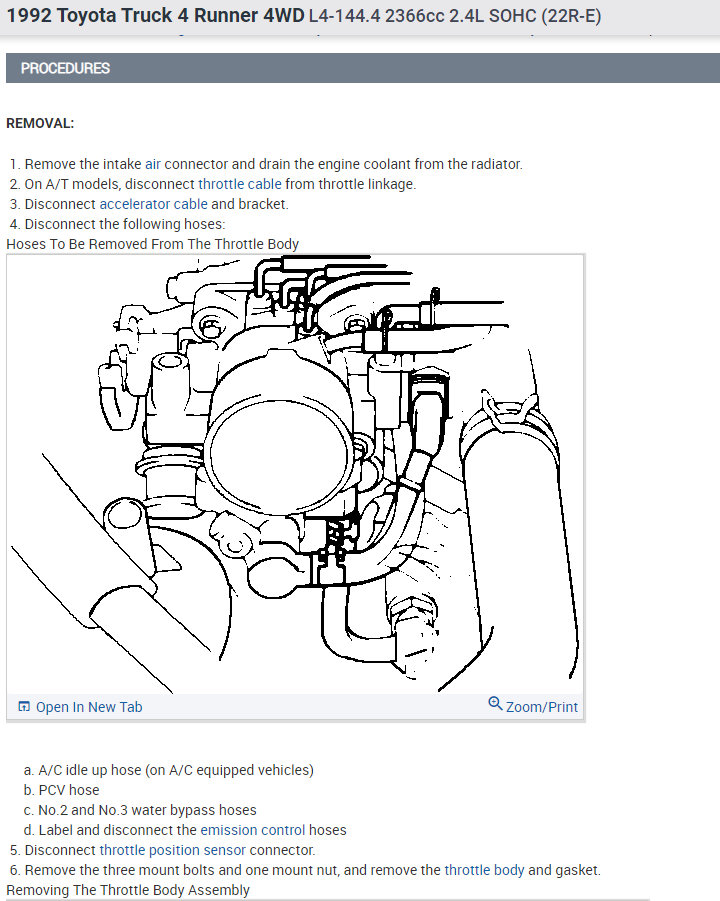 1992 Toyota Truck 4 Runner 4WD L4-144.4 2366cc 2.4L SOHC (22R-E)

PROCEDURES

REMOVAL:

1. Remove the intake air connector and drain the engine coolant from the radiator.
2. On A/T models, disconnect throttle cable from throttle linkage.
3. Disconnect accelerator cable and bracket.
4. Disconnect the following hoses:
Hoses To Be Removed From The Throttle Body

Open In New Tab
Zoom/Print

a. A/C idle up hose (on A/C equipped vehicles)
b. PCV hose
c. No.2 and No.3 water bypass hoses
d. Label and disconnect the emission control hoses
5. Disconnect throttle position sensor connector.
6. Remove the three mount bolts and one mount nut, and remove the throttle body and gasket.
Removing The Throttle Body Assembly