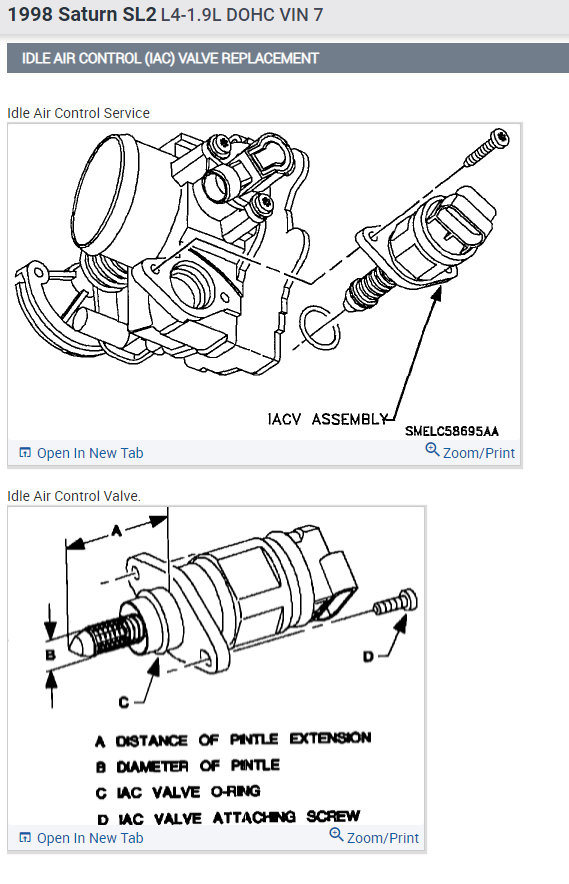 1998 Saturn SL2 L4-1.9L DOHC VIN 7

IDLE AIR CONTROL (IAC) VALVE REPLACEMENT

Idle Air Control Service

IACV ASSEMBLY

SMELC58695AA

Open In New Tab

Zoom/Print

Idle Air Control Valve.

A

B

C

D

A DISTANCE OF PINTLE EXTENSION
B DIAMETER OF PINTLE
C IAC VALVE O-RING
D IAC VALVE ATTACHING SCREW

Open In New Tab

Zoom/Print