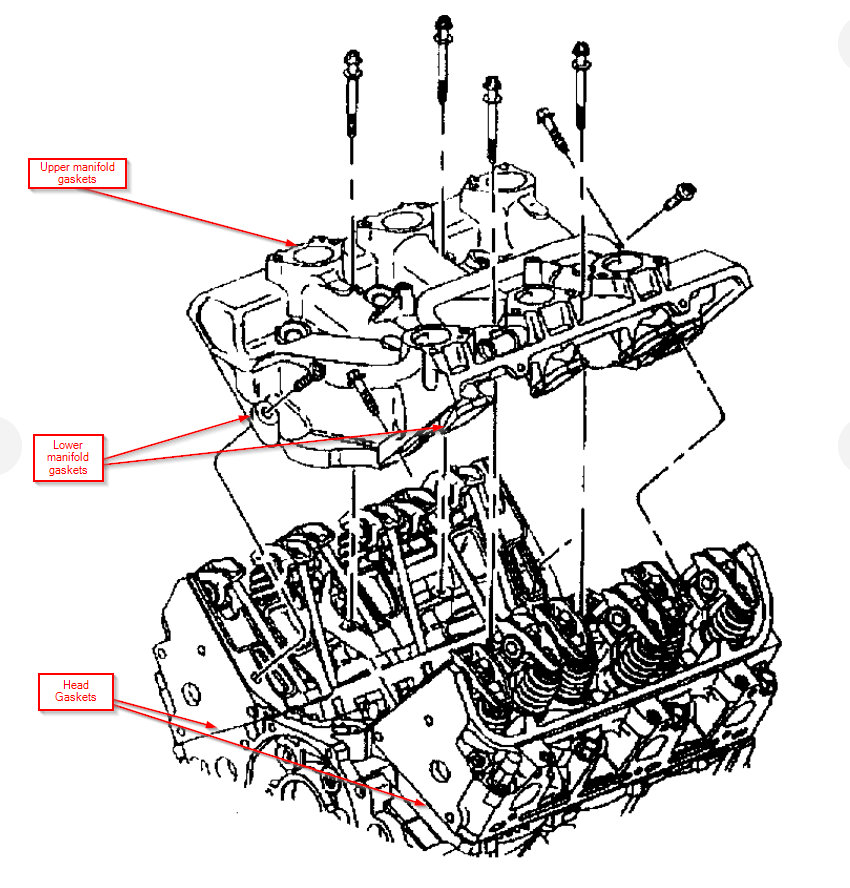 Upper manifold gaskets

Lower manifold gaskets

Head Gaskets