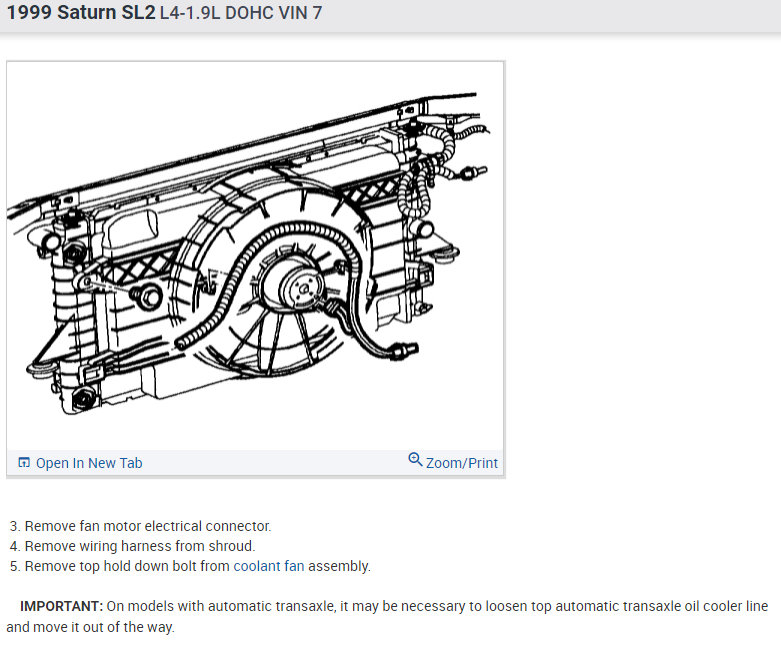 1999 Saturn SL2 L4-1.9L DOHC VIN 7

Open In New Tab

Zoom/Print

3. Remove fan motor electrical connector.
4. Remove wiring harness from shroud.
5. Remove top hold down bolt from coolant fan assembly.

IMPORTANT: On models with automatic transaxle, it may be necessary to loosen top automatic transaxle oil cooler line and move it out of the way.