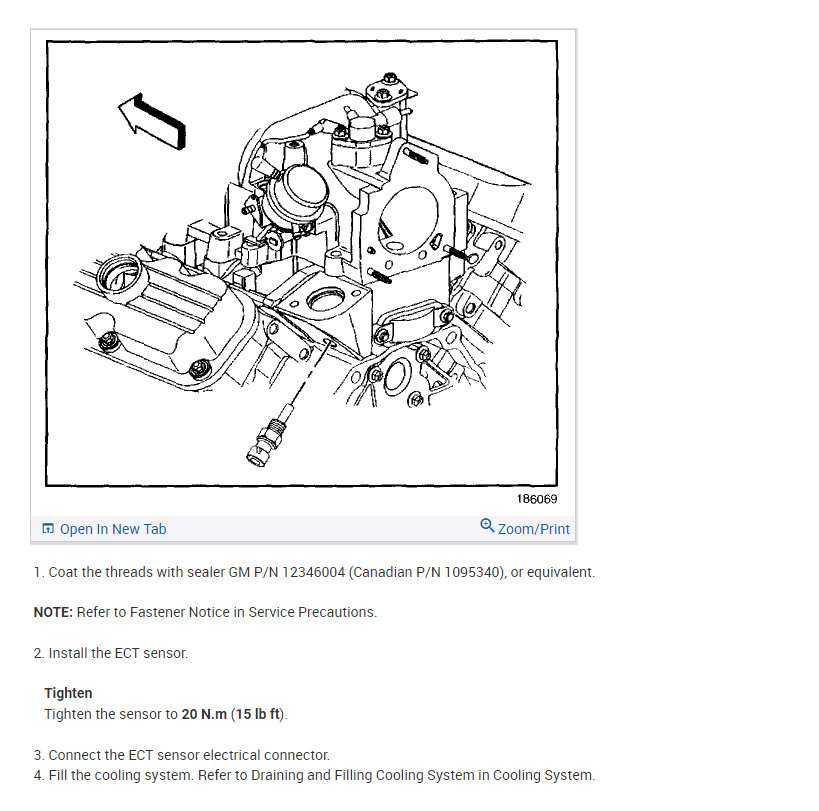 186069

Open In New Tab

Zoom/Print

1. Coat the threads with sealer GM P/N 12346004 (Canadian P/N 1095340), or equivalent.

NOTE: Refer to Fastener Notice in Service Precautions.

2. Install the ECT sensor.

Tighten
Tighten the sensor to 20 N.m (15 lb ft).

3. Connect the ECT sensor electrical connector.
4. Fill the cooling system. Refer to Draining and Filling Cooling System in Cooling System.