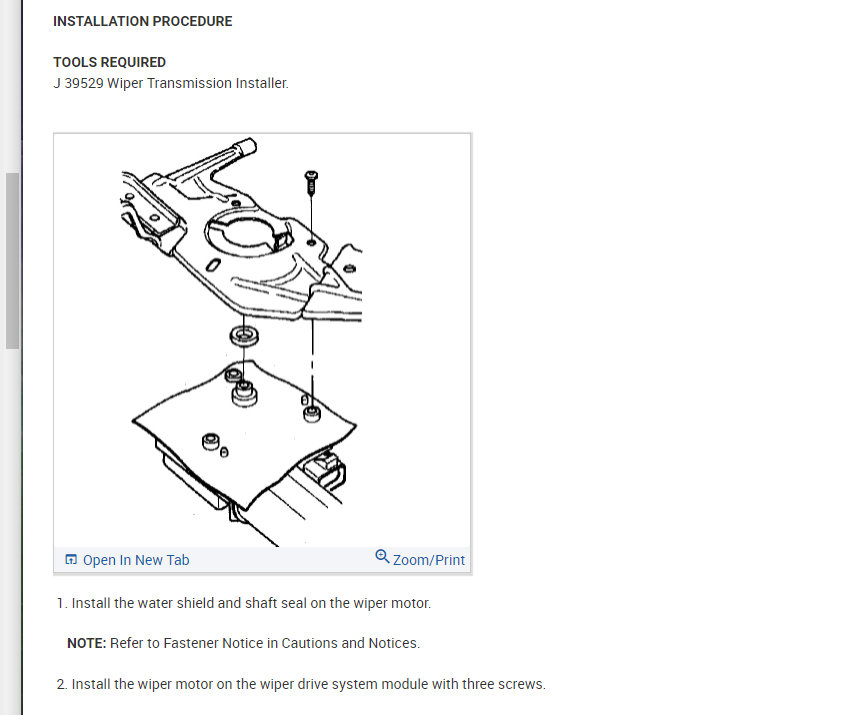 INSTALLATION PROCEDURE

TOOLS REQUIRED
J 39529 Wiper Transmission Installer.

Open In New Tab
Zoom/Print

1. Install the water shield and shaft seal on the wiper motor.

NOTE: Refer to Fastener Notice in Cautions and Notices.

2. Install the wiper motor on the wiper drive system module with three screws.