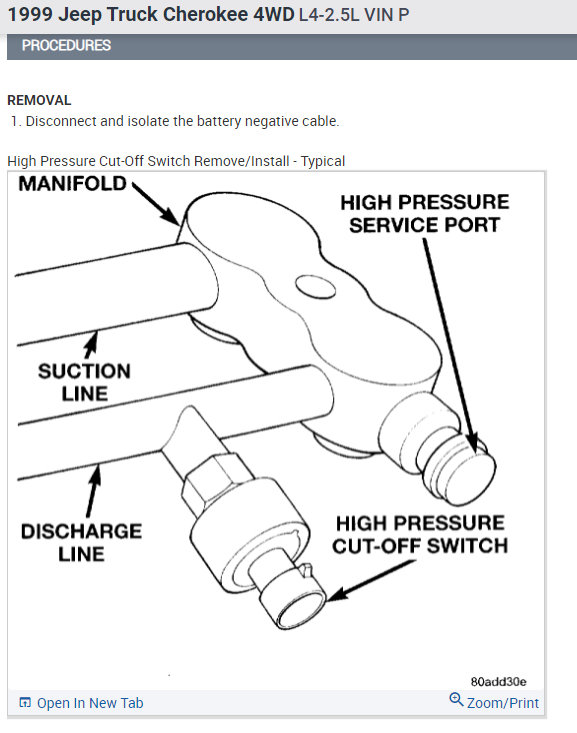 1999 Jeep Truck Cherokee 4WD L4-2.5L VIN P

PROCEDURES

REMOVAL
1. Disconnect and isolate the battery negative cable.

High Pressure Cut-Off Switch Remove/Install - Typical

MANIFOLD

HIGH PRESSURE SERVICE PORT

SUCTION LINE

DISCHARGE LINE

HIGH PRESSURE CUT-OFF SWITCH

80add30e

Open In New Tab

Zoom/Print