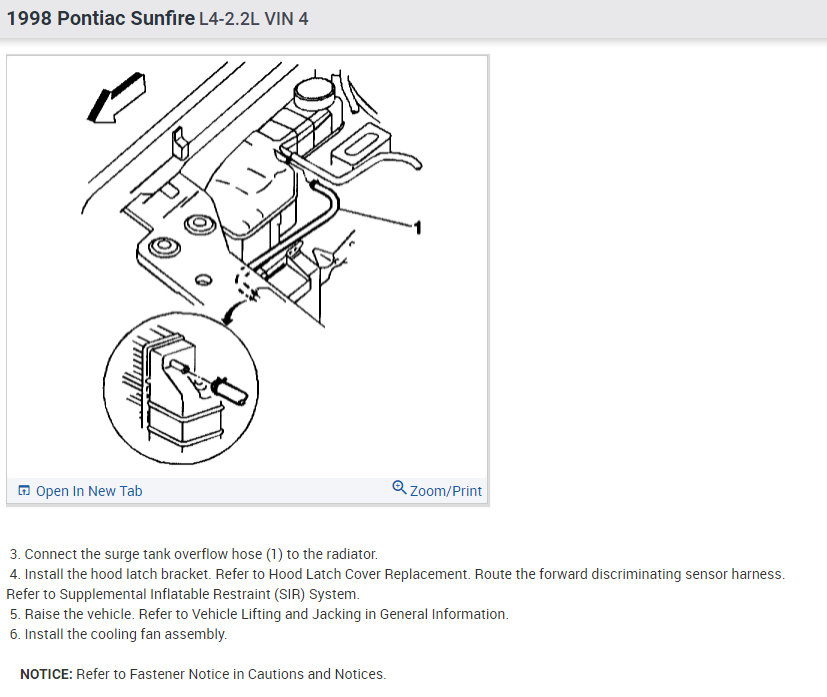 1998 Pontiac Sunfire L4-2.2L VIN 4

1

Open In New Tab

Zoom/Print

3. Connect the surge tank overflow hose (1) to the radiator.
4. Install the hood latch bracket. Refer to Hood Latch Cover Replacement. Route the forward discriminating sensor harness. Refer to Supplemental Inflatable Restraint (SIR) System.
5. Raise the vehicle. Refer to Vehicle Lifting and Jacking in General Information.
6. Install the cooling fan assembly.

NOTICE: Refer to Fastener Notice in Cautions and Notices.