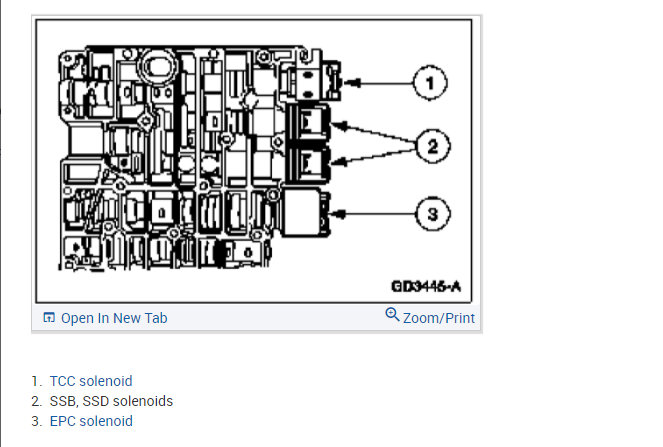 1
2
3
GD3445-A

Open In New Tab
Zoom/Print

1. TCC solenoid
2. SSB, SSD solenoids
3. EPC solenoid